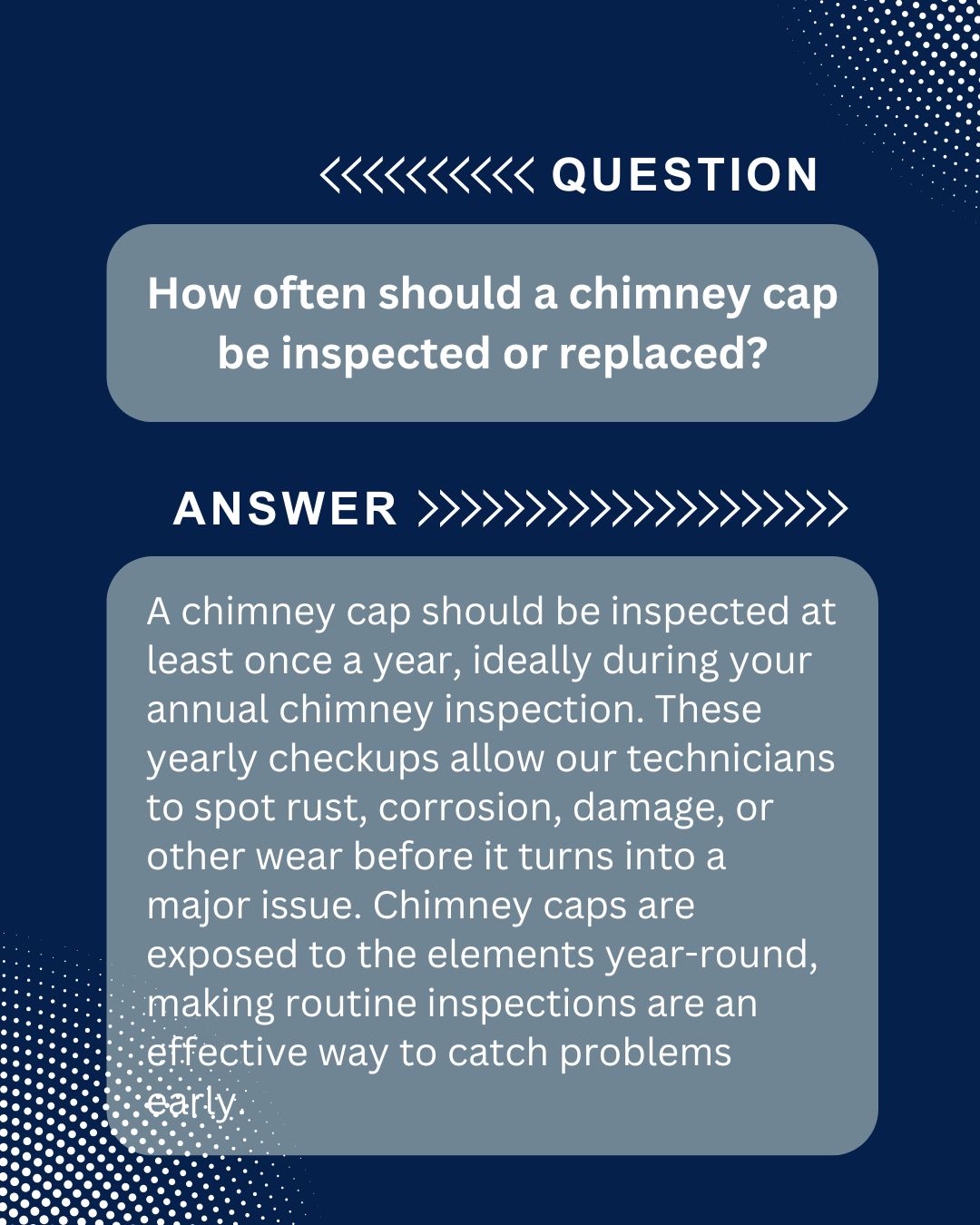 QUESTION

How often should a chimney cap be inspected or replaced?

ANSWER

A chimney cap should be inspected at least once a year, ideally during your annual chimney inspection. These yearly checkups allow our technicians to spot rust, corrosion, damage, or other wear before it turns into a major issue. Chimney caps are exposed to the elements year-round, making routine inspections are an effective way to catch problems early.