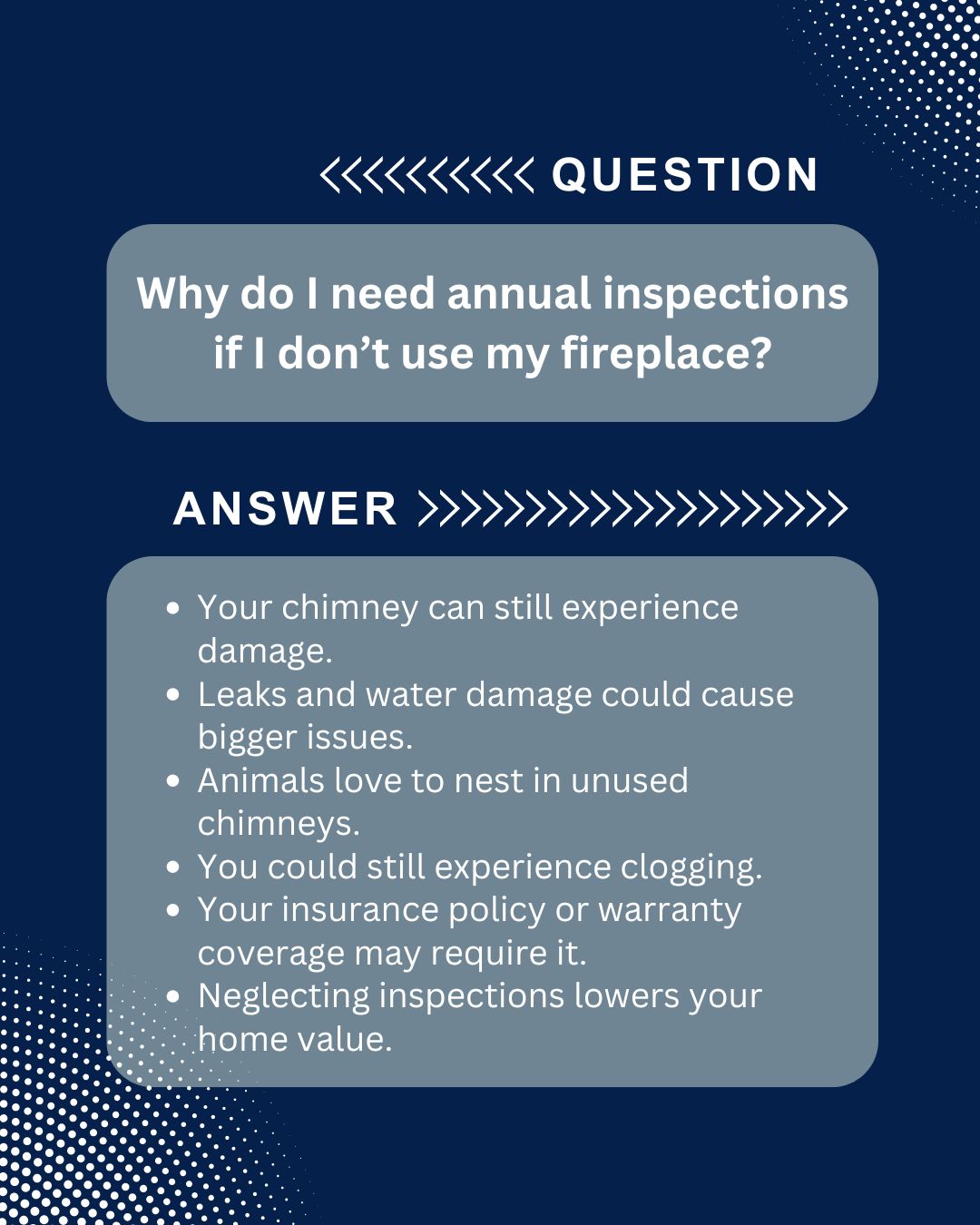 QUESTION

Why do I need annual inspections if I don’t use my fireplace?

ANSWER

- Your chimney can still experience damage.
- Leaks and water damage could cause bigger issues.
- Animals love to nest in unused chimneys.
- You could still experience clogging.
- Your insurance policy or warranty coverage may require it.
- Neglecting inspections lowers your home value.